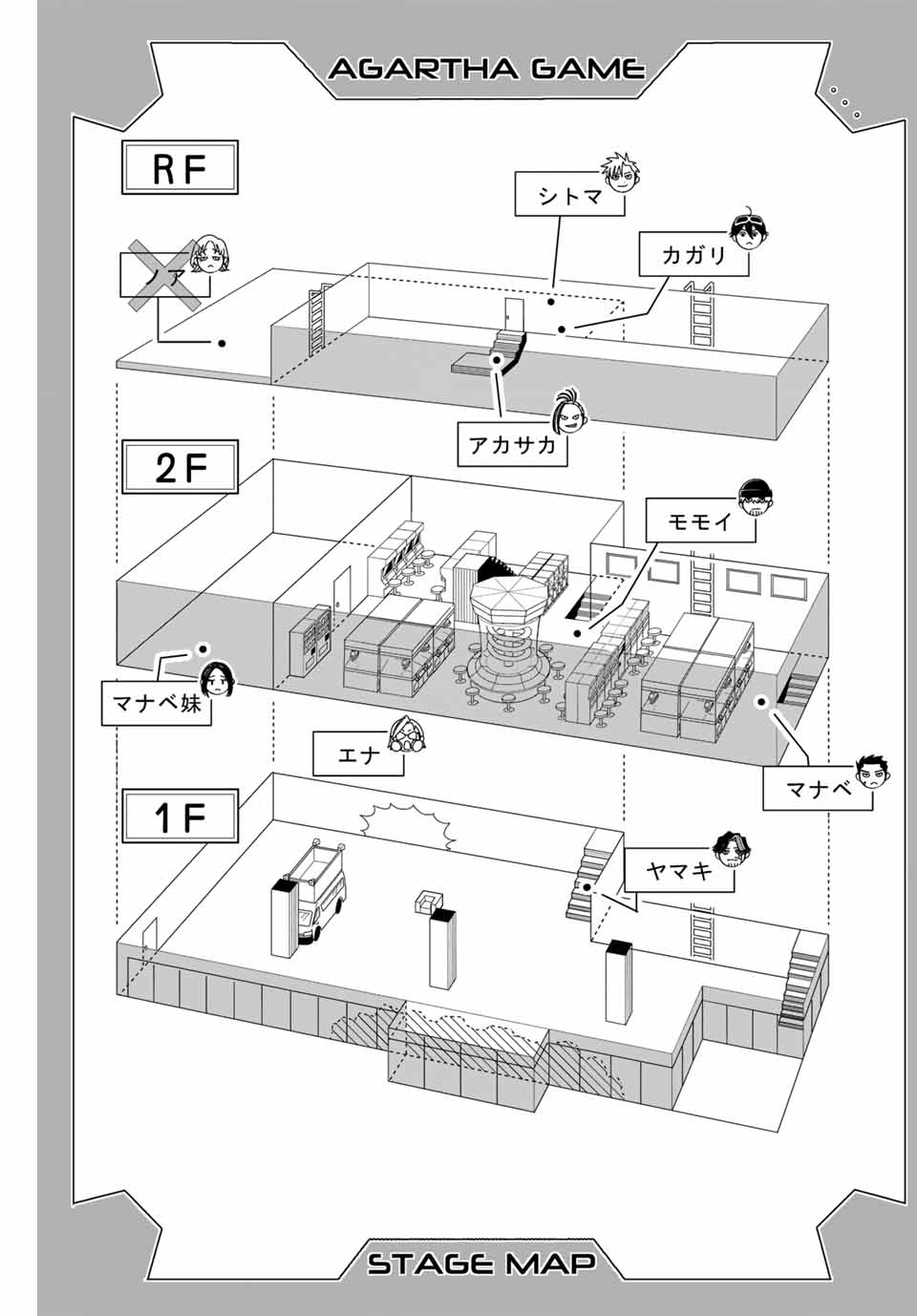 AGARTHA GAME

RF

シトマ

カガリ

ノア

アカサカ

2F

モモイ

マナベ妹

エナ

マナベ

1F

ヤマキ

STAGE MAP