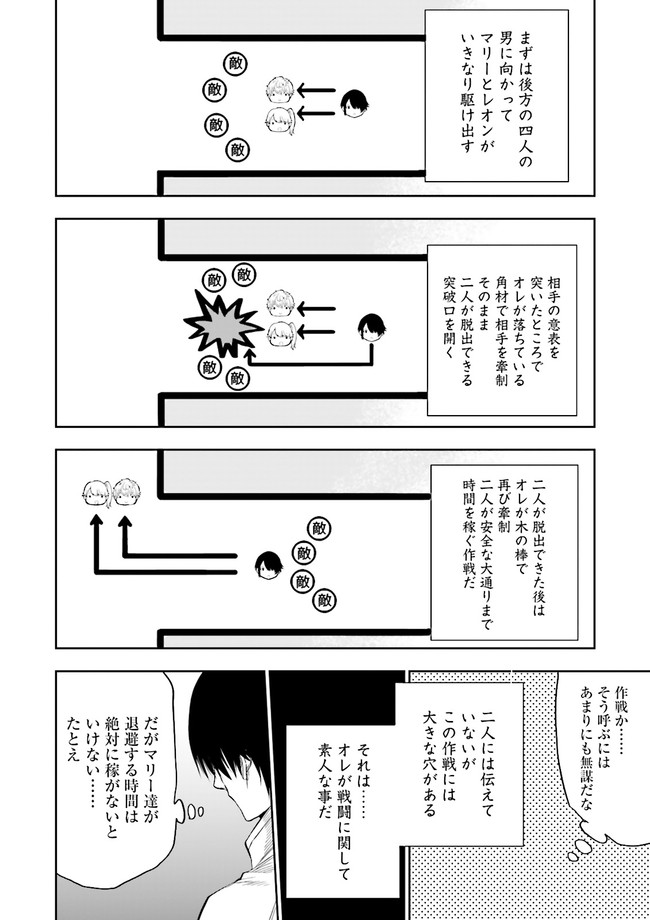 まずは後方の四人の男に向かってマリーとレオンがいきなり駆け出す

敵
敵
敵
敵

相手の意表を突いたところでオレが落ちている角材で相手を牽制そのまま二人が脱出できる突破口を開く

敵
敵
敵
敵

二人が脱出できた後はオレが木の棒で再び牽制二人が安全な大通りまで時間を稼ぐ作戦だ

敵
敵
敵
敵

作戦か……そう呼ぶにはあまりにも無謀だな

二人には伝えていないがこの作戦には大きな穴がある

それは……オレが戦闘に関して素人な事だ

だがマリー達が退避する時間は絶対に稼がないといけない……たとえ