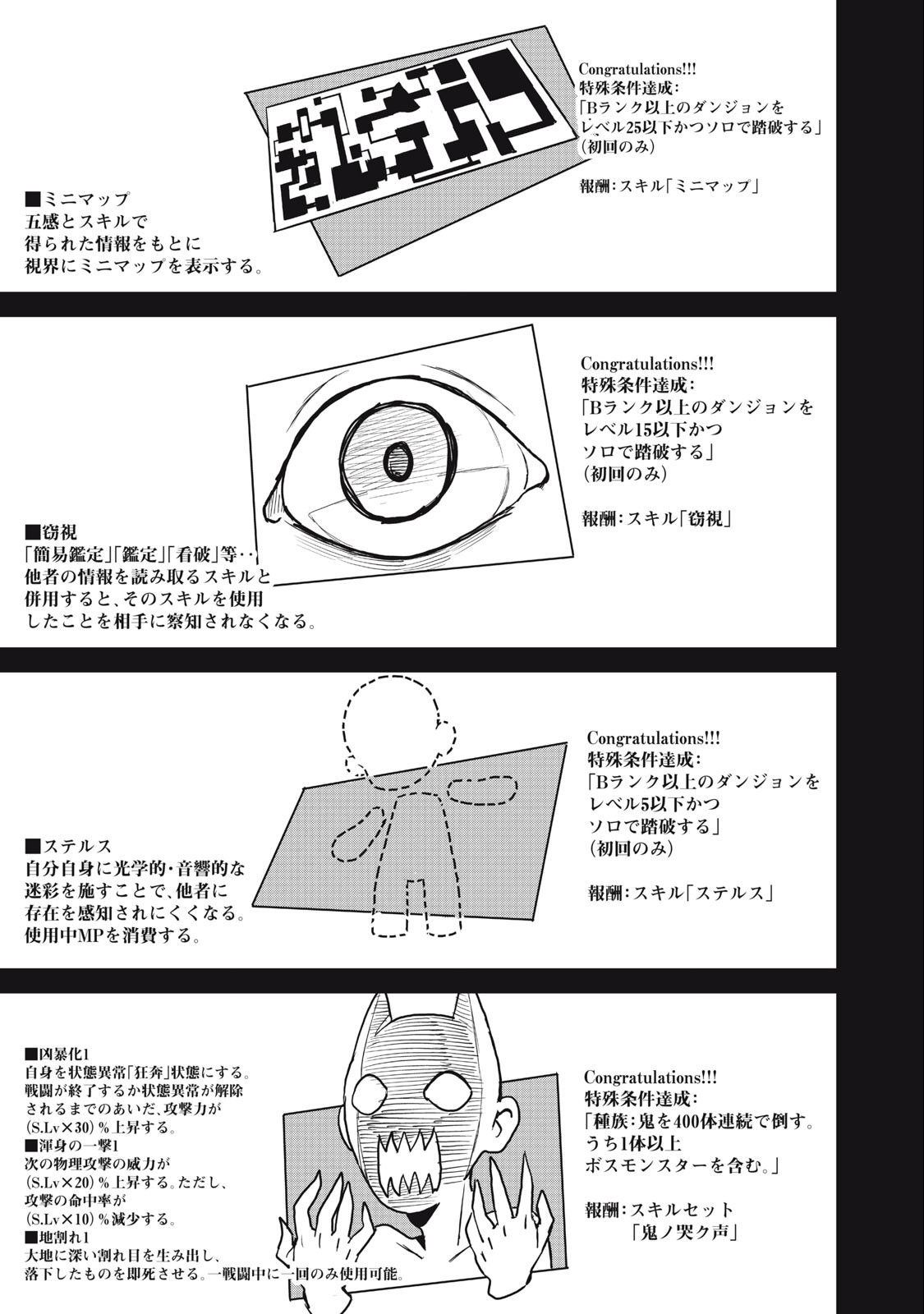 Congratulations!!!
特殊条件達成：
「Bランク以上のダンジョンを
レベル25以下かつソロで踏破する」
（初回のみ）

報酬：スキル「ミニマップ」

■ミニマップ
五感とスキルで
得られた情報をもとに
視界にミニマップを表示する。

Congratulations!!!
特殊条件達成：
「Bランク以上のダンジョンを
レベル15以下かつ
ソロで踏破する」
（初回のみ）

報酬：スキル「窃視」

■窃視
「簡易鑑定」「鑑定」「看破」等‥
他者の情報を読み取るスキルと
併用すると、そのスキルを使用
したことを相手に察知されなくなる。

Congratulations!!!
特殊条件達成：
「Bランク以上のダンジョンを
レベル5以下かつ
ソロで踏破する」
（初回のみ）

報酬：スキル「ステルス」

■ステルス
自分自身に光学的・音響的な
迷彩を施すことで、他者に
存在を感知されにくくなる。
使用中MPを消費する。

■凶暴化1
自身を状態異常「狂奔」状態にする。
戦闘が終了するか状態異常が解除
されるまでのあいだ、攻撃力が
(S.Lv×30)％上昇する。
■渾身の一撃1
次の物理攻撃の威力が
(S.Lv×20)％上昇する。ただし、
攻撃の命中率が
(S.Lv×10)％減少する。
■地割れ1
大地に深い割れ目を生み出し、
落下したものを即死させる。一戦闘中に一回のみ使用可能。

Congratulations!!!
特殊条件達成：
「種族：鬼を400体連続で倒す。
うち1体以上
ボスモンスターを含む。」

報酬：スキルセット
「鬼ノ哭ク声」