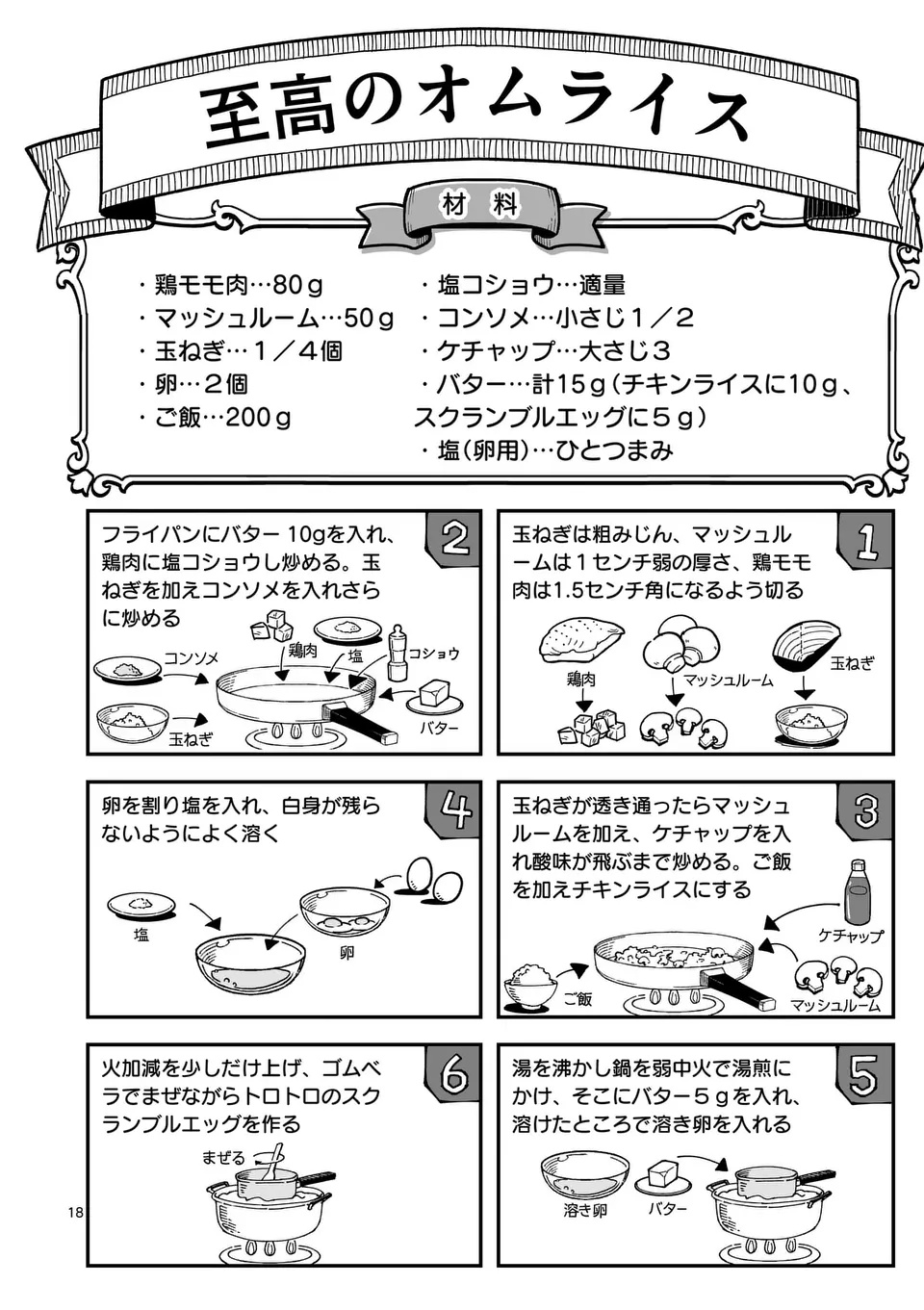 至高のオムライス

材料

・鶏モモ肉…80ｇ
・マッシュルーム…50ｇ
・玉ねぎ…１／４個
・卵…２個
・ご飯…200ｇ

・塩コショウ…適量
・コンソメ…小さじ１／２
・ケチャップ…大さじ３
・バター…計15ｇ（チキンライスに10ｇ、スクランブルエッグに５ｇ）
・塩（卵用）…ひとつまみ

1
玉ねぎは粗みじん、マッシュルームは１センチ弱の厚さ、鶏モモ肉は1.5センチ角になるよう切る
鶏肉
マッシュルーム
玉ねぎ

2
フライパンにバター 10gを入れ、鶏肉に塩コショウし炒める。玉ねぎを加えコンソメを入れさらに炒める
コンソメ
鶏肉
塩
コショウ
玉ねぎ
バター

3
玉ねぎが透き通ったらマッシュルームを加え、ケチャップを入れ酸味が飛ぶまで炒める。ご飯を加えチキンライスにする
ケチャップ
ご飯
マッシュルーム

4
卵を割り塩を入れ、白身が残らないようによく溶く
塩
卵

5
湯を沸かし鍋を弱中火で湯煎にかけ、そこにバター５ｇを入れ、溶けたところで溶き卵を入れる
溶き卵
バター

6
火加減を少しだけ上げ、ゴムベラでまぜながらトロトロのスクランブルエッグを作る
まぜる

18