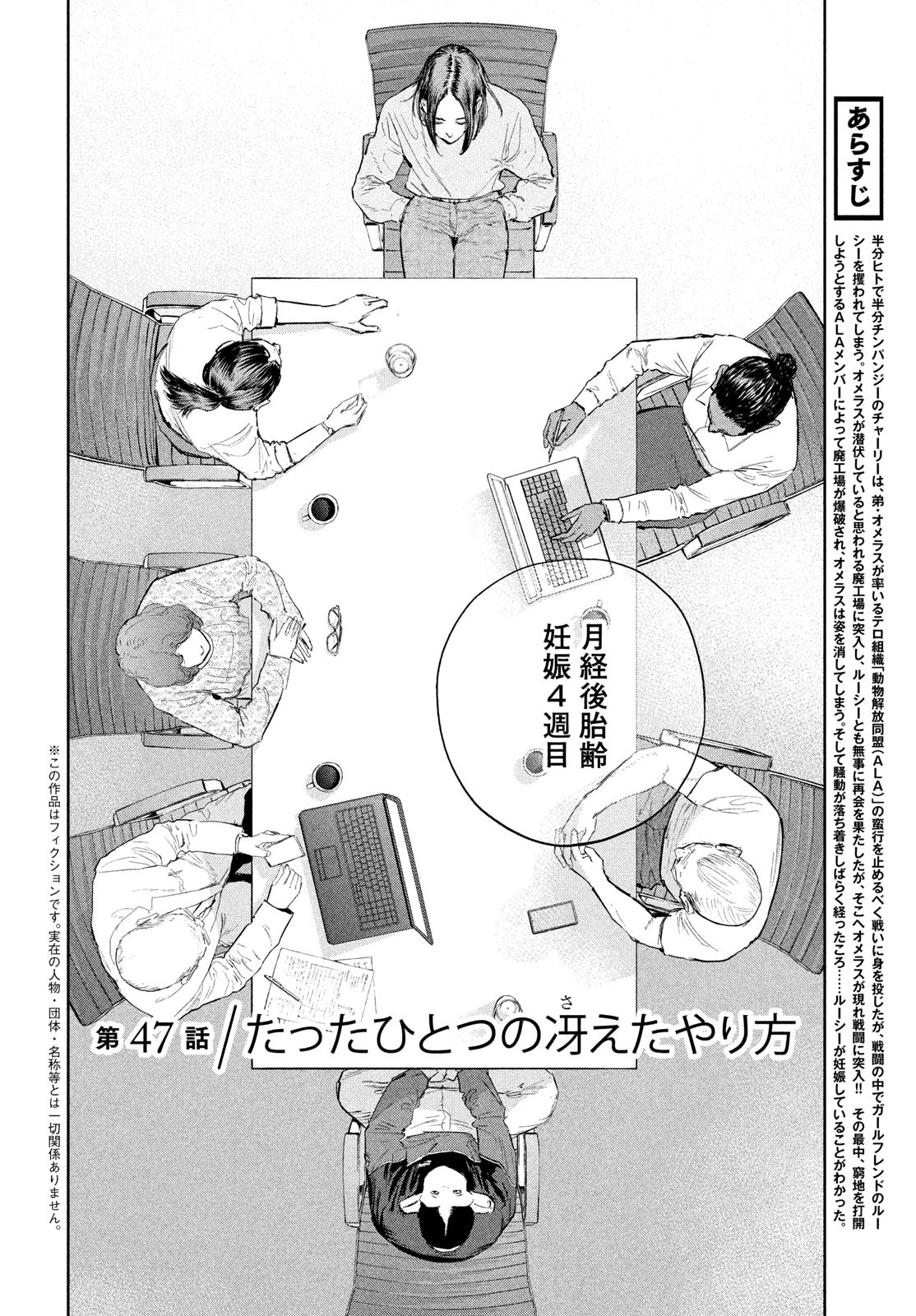 あらすじ

半分ヒトで半分チンパンジーのチャーリーは、弟・オメラスが率いるテロ組織「動物解放同盟（ALA）」の蛮行を止めるべく戦いに身を投じたが、戦闘の中でガールフレンドのルーシーを攫われてしまう。オメラスが潜伏していると思われる廃工場に突入し、ルーシーとも無事に再会を果たしたが、そこへオメラスが現れ戦闘に突入!! その最中、窮地を打開しようとするALAメンバーによって廃工場が爆破され、オメラスは姿を消してしまう。そして騒動が落ち着きしばらく経ったころ……ルーシーが妊娠していることがわかった。

月経後胎齢
妊娠4週目

第47話／たったひとつの冴えたやり方

※この作品はフィクションです。実在の人物・団体・名称等とは一切関係ありません。