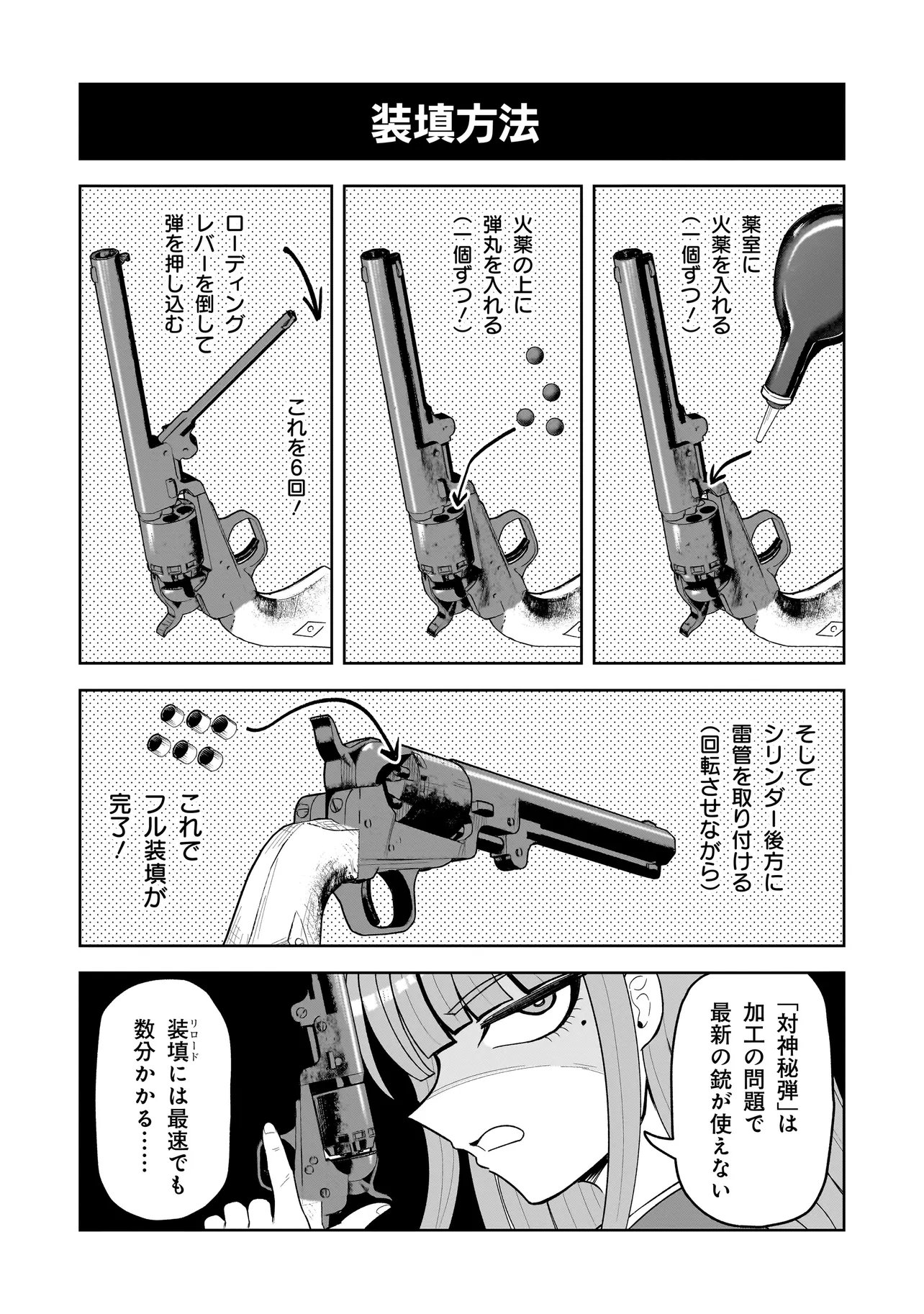 装填方法

薬室に火薬を入れる（一個ずつ！）

火薬の上に弾丸を入れる（一個ずつ！）

ローディングレバーを倒して弾を押し込む

これを6回！

そしてシリンダー後方に雷管を取り付ける（回転させながら）

これでフル装填が完了！

「対神秘弾」は加工の問題で最新の銃が使えない

装填（リロード）には最速でも数分かかる……