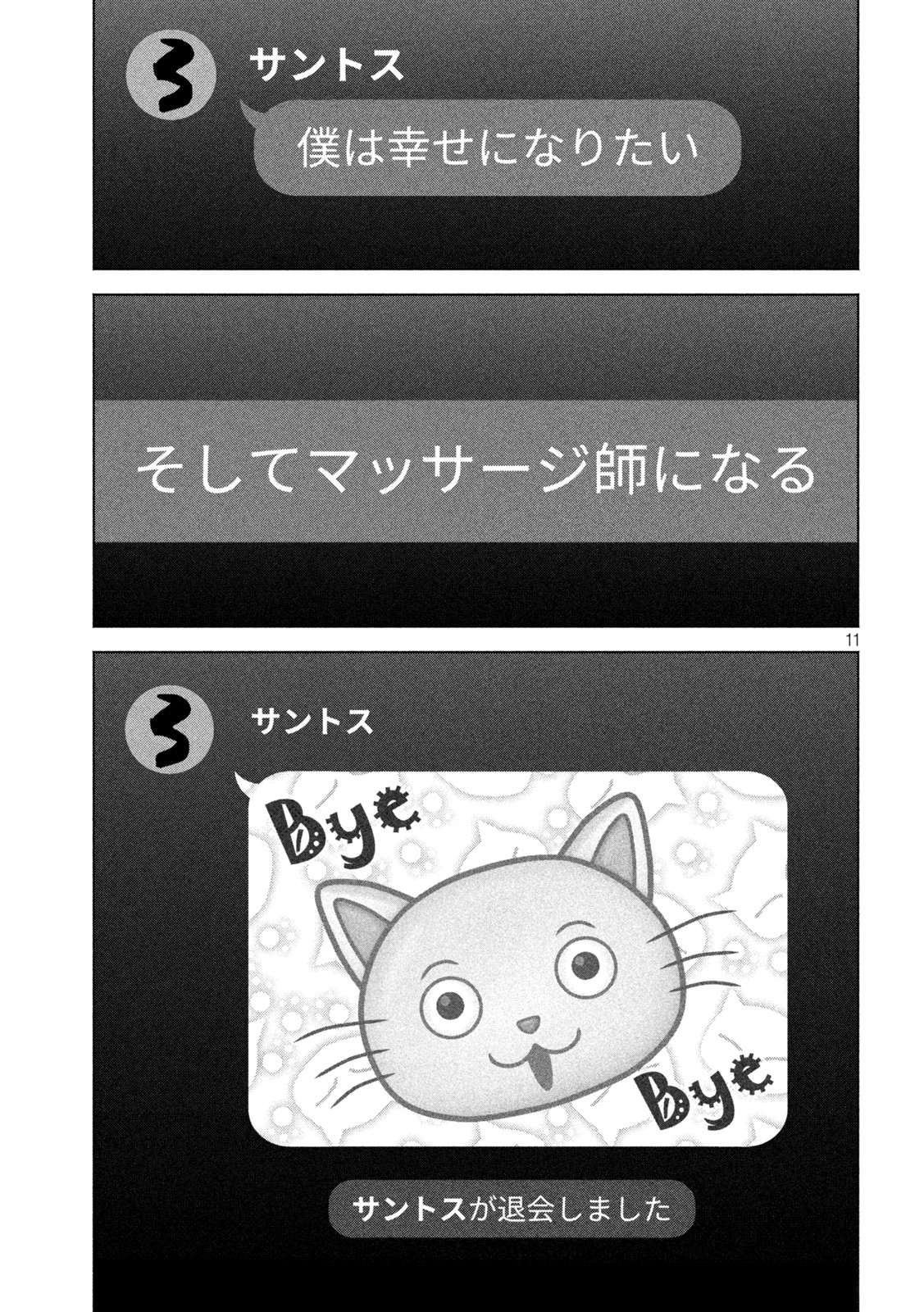 サントス

僕は幸せになりたい

そしてマッサージ師になる

11

サントス

Bye

Bye

サントスが退会しました