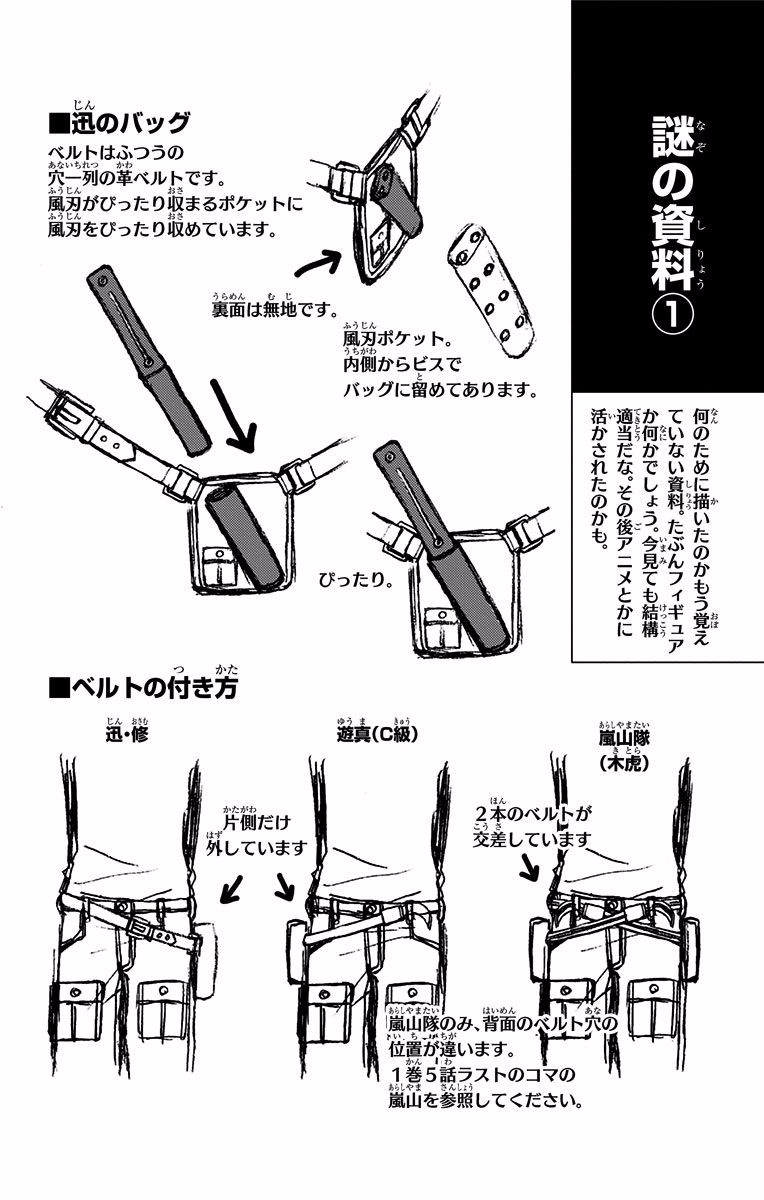 謎の資料①

何のために描いたのかもう覚えていない資料。たぶんフィギュアか何かでしょう。今見ても結構適当だな。その後アニメとかに活かされたのかも。

■迅のバッグ

ベルトはふつうの穴一列の革ベルトです。風刃がぴったり収まるポケットに風刃をぴったり収めています。

裏面は無地です。

風刃ポケット。内側からビスでバッグに留めてあります。

ぴったり。

■ベルトの付き方

迅・修

遊真(C級)

嵐山隊(木虎)

片側だけ外しています

2本のベルトが交差しています

嵐山隊のみ、背面のベルト穴の位置が違います。1巻5話ラストのコマの嵐山を参照してください。